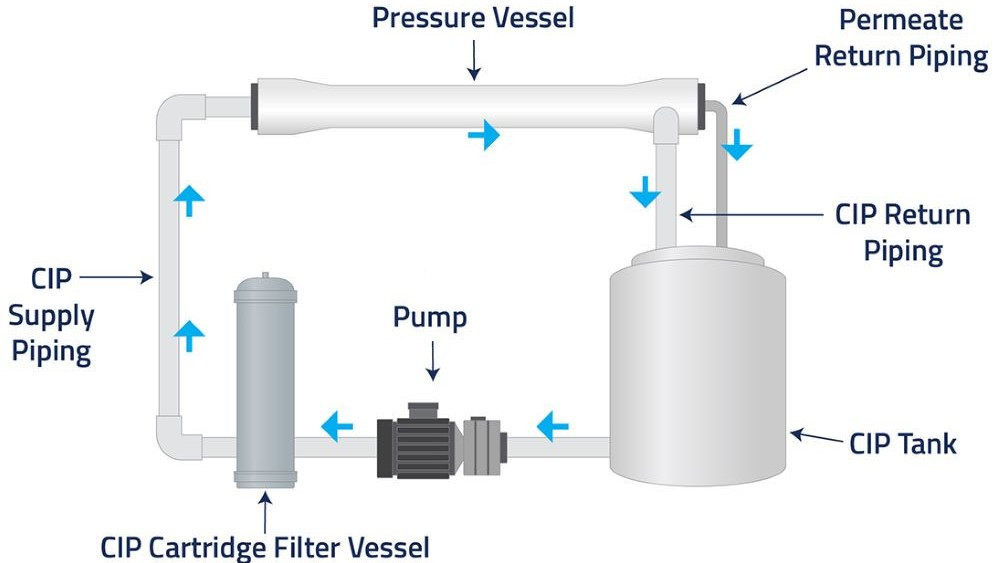 Pressure Vessel

Permeate Return Piping

CIP Return Piping

CIP Supply Piping

Pump

CIP Tank

CIP Cartridge Filter Vessel